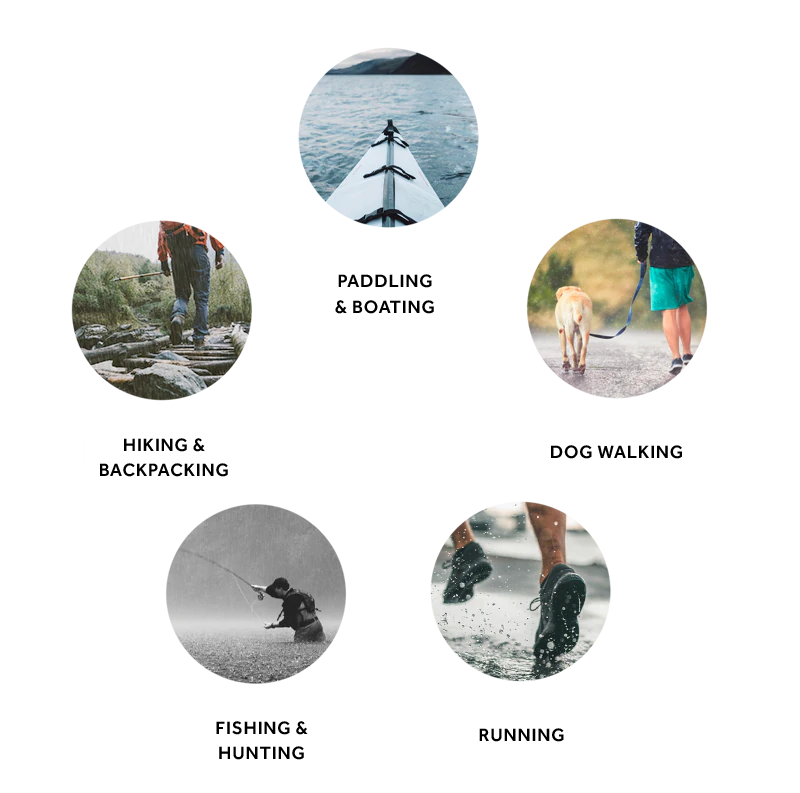 PADDLING & BOATING

HIKING & BACKPACKING

DOG WALKING

FISHING & HUNTING

RUNNING